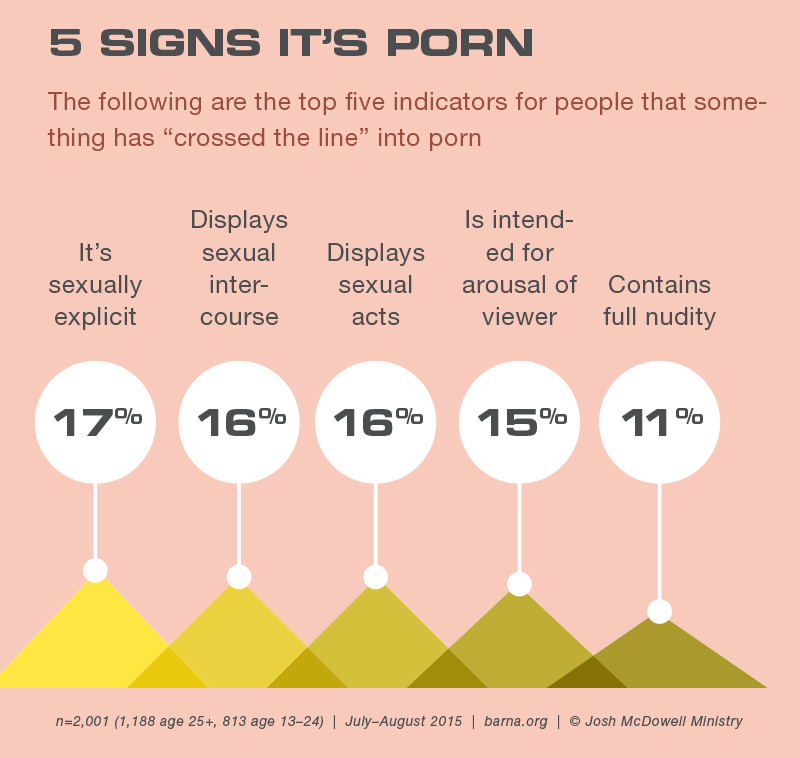 5 SIGNS IT'S PORN

The following are the top five indicators for people that something has "crossed the line" into porn

It's sexually explicit

17%

Displays sexual intercourse

16%

Displays sexual acts

16%

Is intended for arousal of viewer

15%

Contains full nudity

11%

n=2,001 (1,188 age 25+, 813 age 13–24) | July–August 2015 | barna.org | © Josh McDowell Ministry