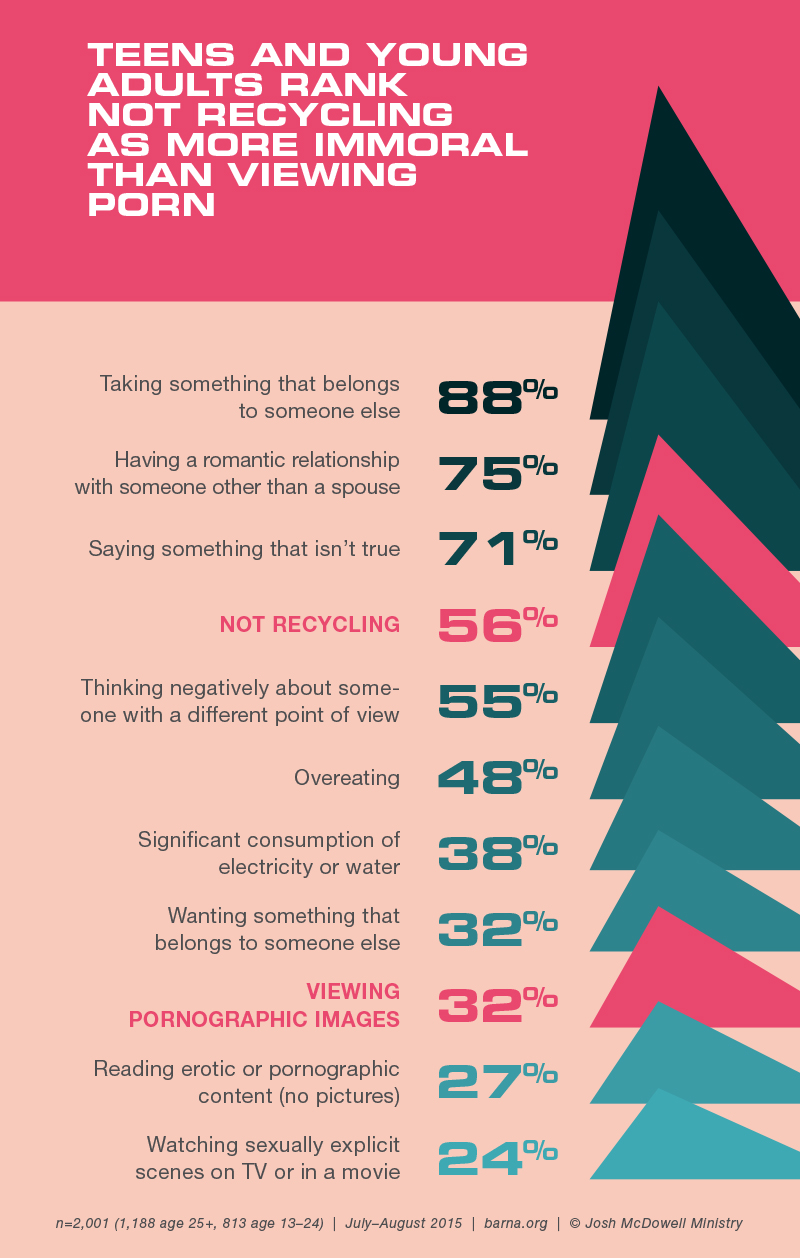 TEENS AND YOUNG ADULTS RANK NOT RECYCLING AS MORE IMMORAL THAN VIEWING PORN

Taking something that belongs to someone else 88%

Having a romantic relationship with someone other than a spouse 75%

Saying something that isn't true 71%

NOT RECYCLING 56%

Thinking negatively about someone with a different point of view 55%

Overeating 48%

Significant consumption of electricity or water 38%

Wanting something that belongs to someone else 32%

VIEWING PORNOGRAPHIC IMAGES 32%

Reading erotic or pornographic content (no pictures) 27%

Watching sexually explicit scenes on TV or in a movie 24%

n=2,001 (1,188 age 25+, 813 age 13–24) | July–August 2015 | barna.org | © Josh McDowell Ministry